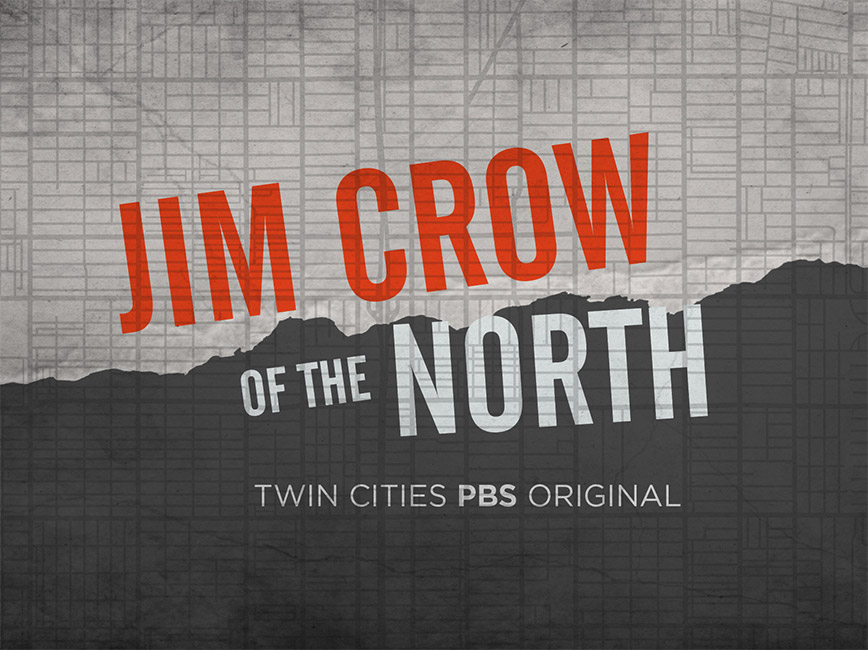 JIM CROW
OF THE NORTH

TWIN CITIES PBS ORIGINAL