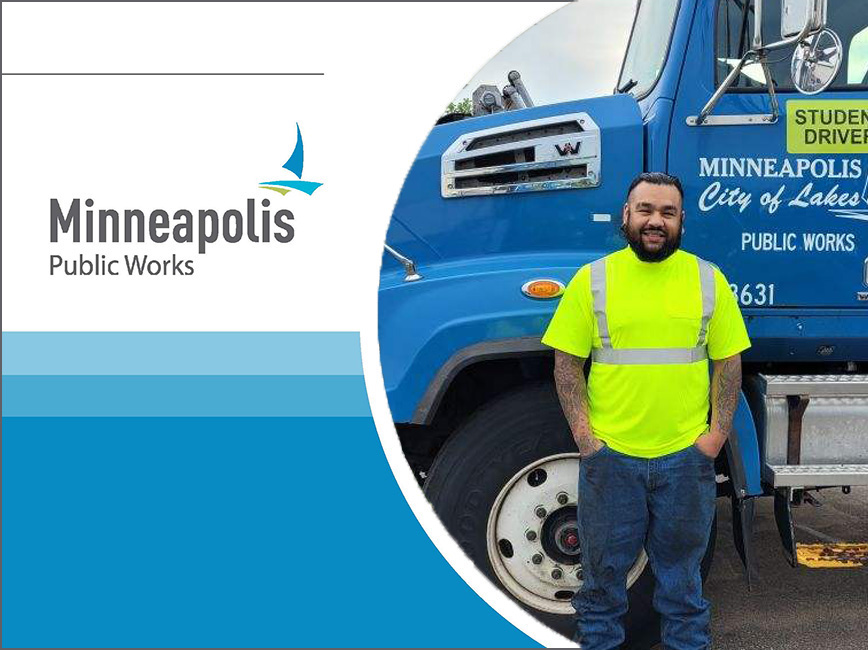 Minneapolis
Public Works

STUDEN
DRIVER

MINNEAPOLIS
City of Lakes
PUBLIC WORKS
3631