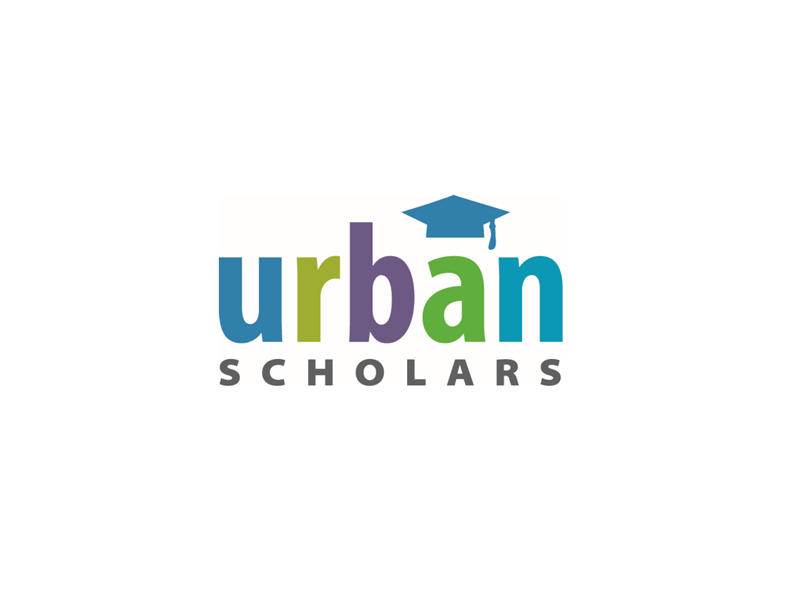 urban
SCHOLARS