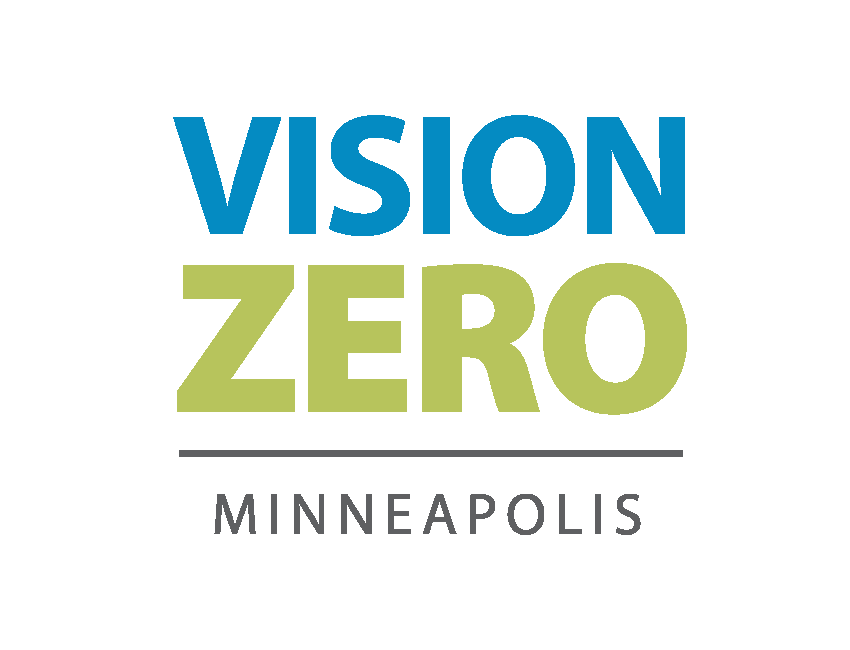 VISION
ZERO

MINNEAPOLIS