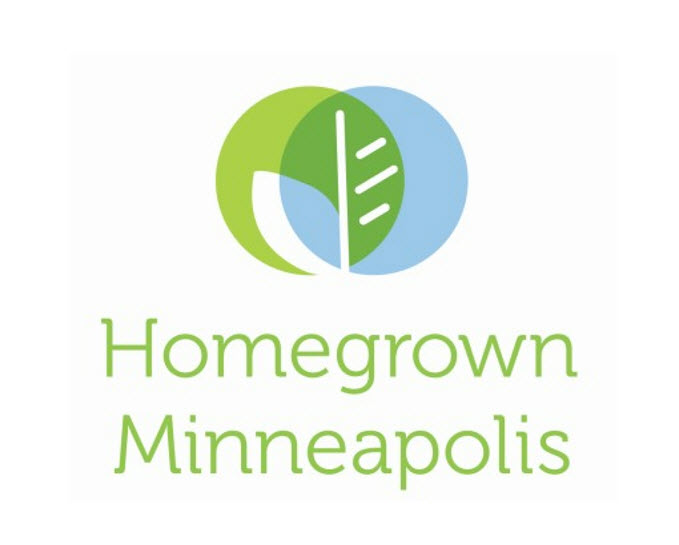 Homegrown
Minneapolis